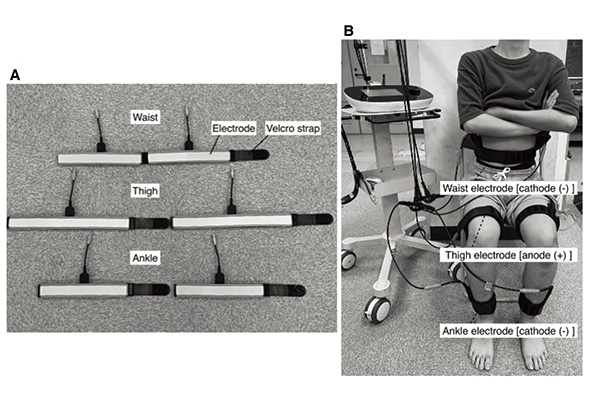 A

Waist

Electrode

Velcro strap

Thigh

Ankle

B

Waist electrode [cathode (-) ]

Thigh electrode [anode (+) ]

Ankle electrode [cathode (-) ]